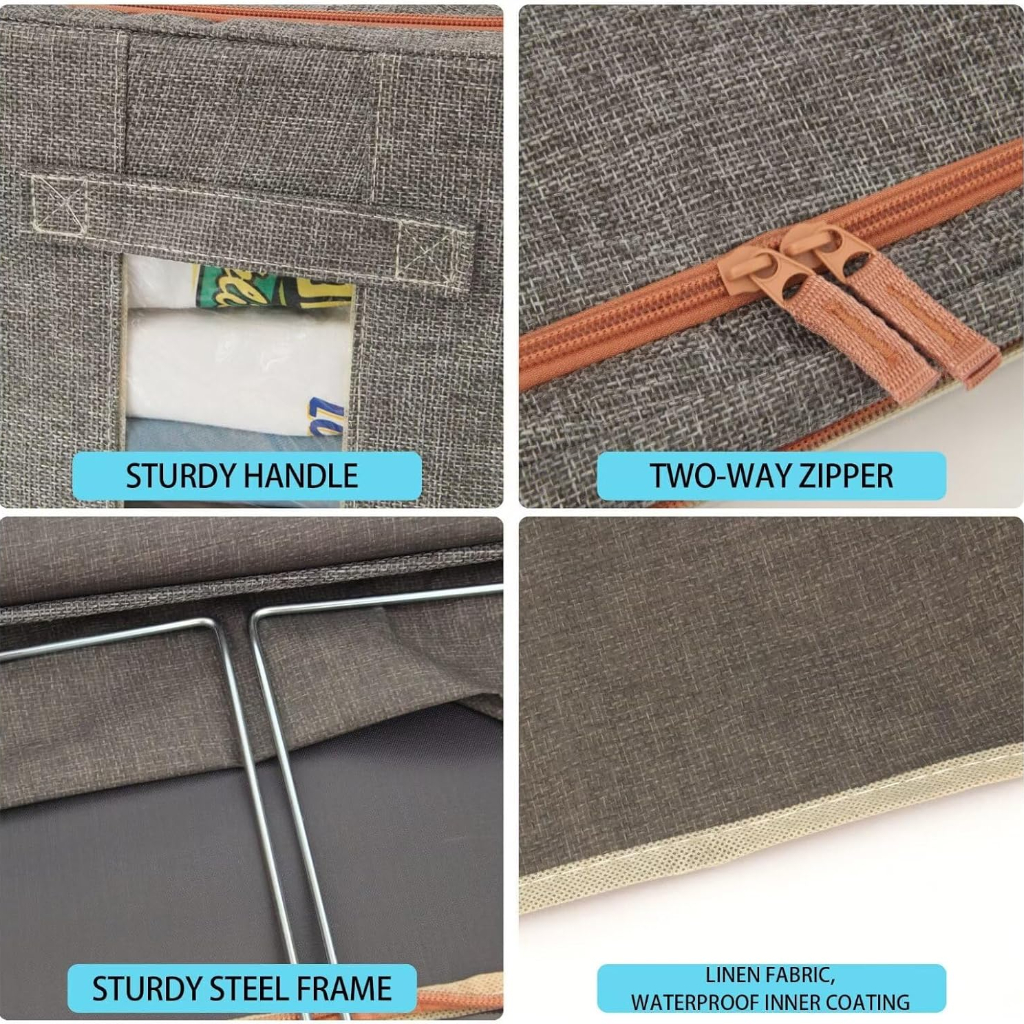 STURDY HANDLE

TWO-WAY ZIPPER

STURDY STEEL FRAME

LINEN FABRIC, WATERPROOF INNER COATING