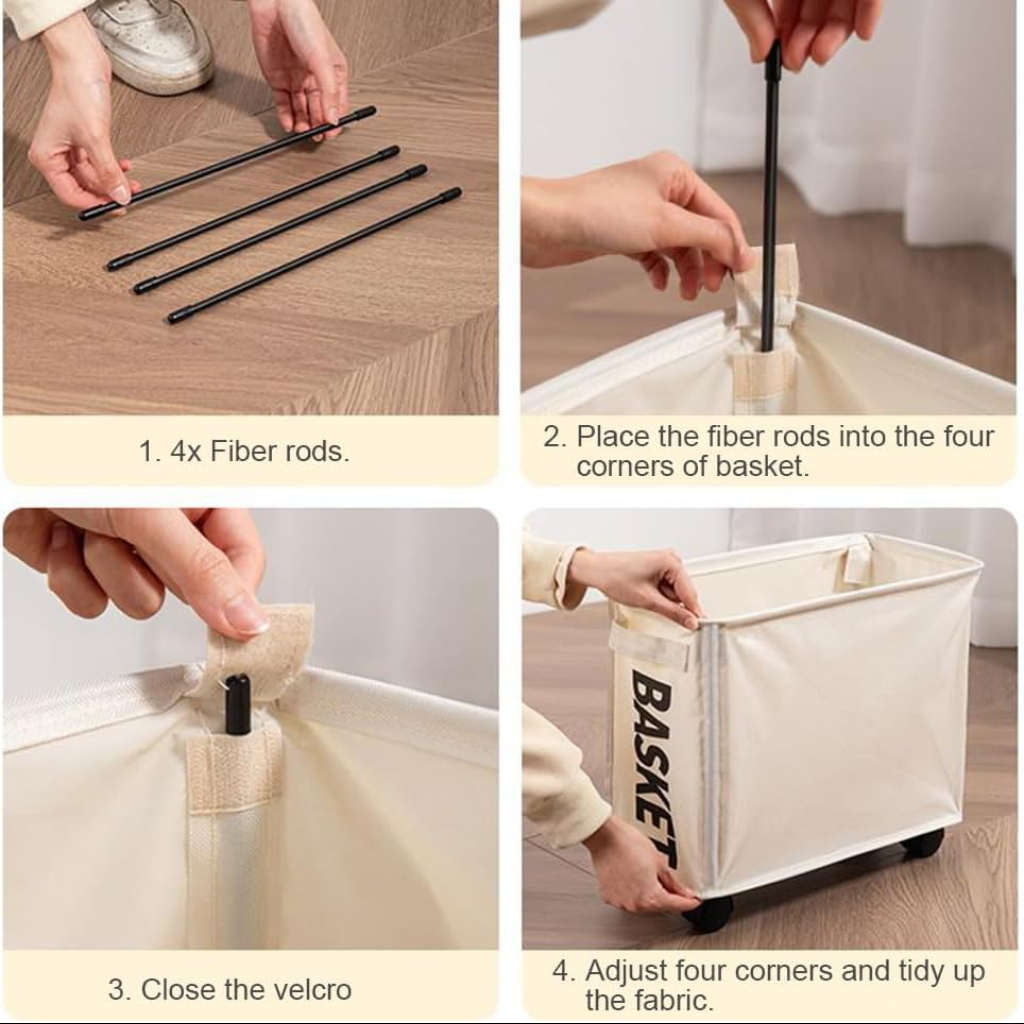 1. 4x Fiber rods.

2. Place the fiber rods into the four corners of basket.

3. Close the velcro

BASKET

4. Adjust four corners and tidy up the fabric.