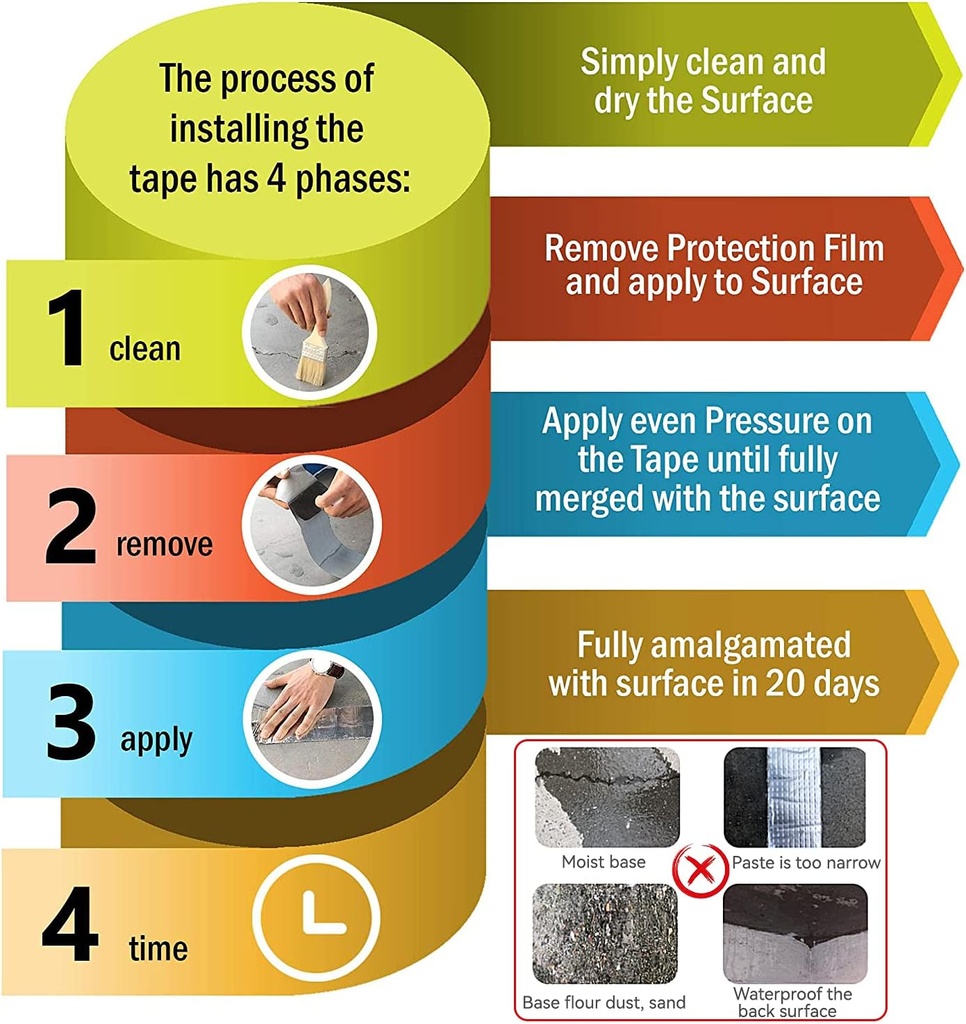 The process of installing the tape has 4 phases:

1 clean

2 remove

3 apply

4 time

Simply clean and dry the Surface

Remove Protection Film and apply to Surface

Apply even Pressure on the Tape until fully merged with the surface

Fully amalgamated with surface in 20 days

Moist base

Paste is too narrow

Base flour dust, sand

Waterproof the back surface