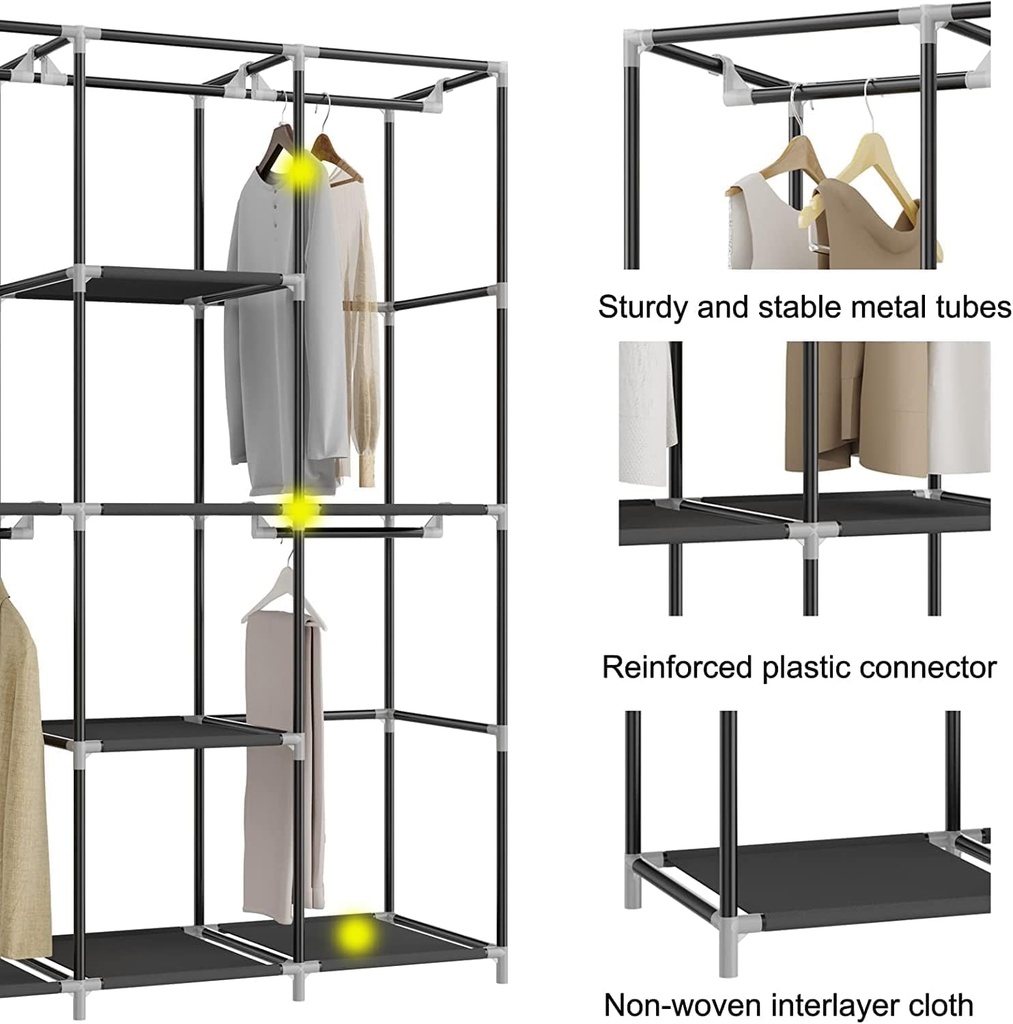 Sturdy and stable metal tubes

Reinforced plastic connector

Non-woven interlayer cloth