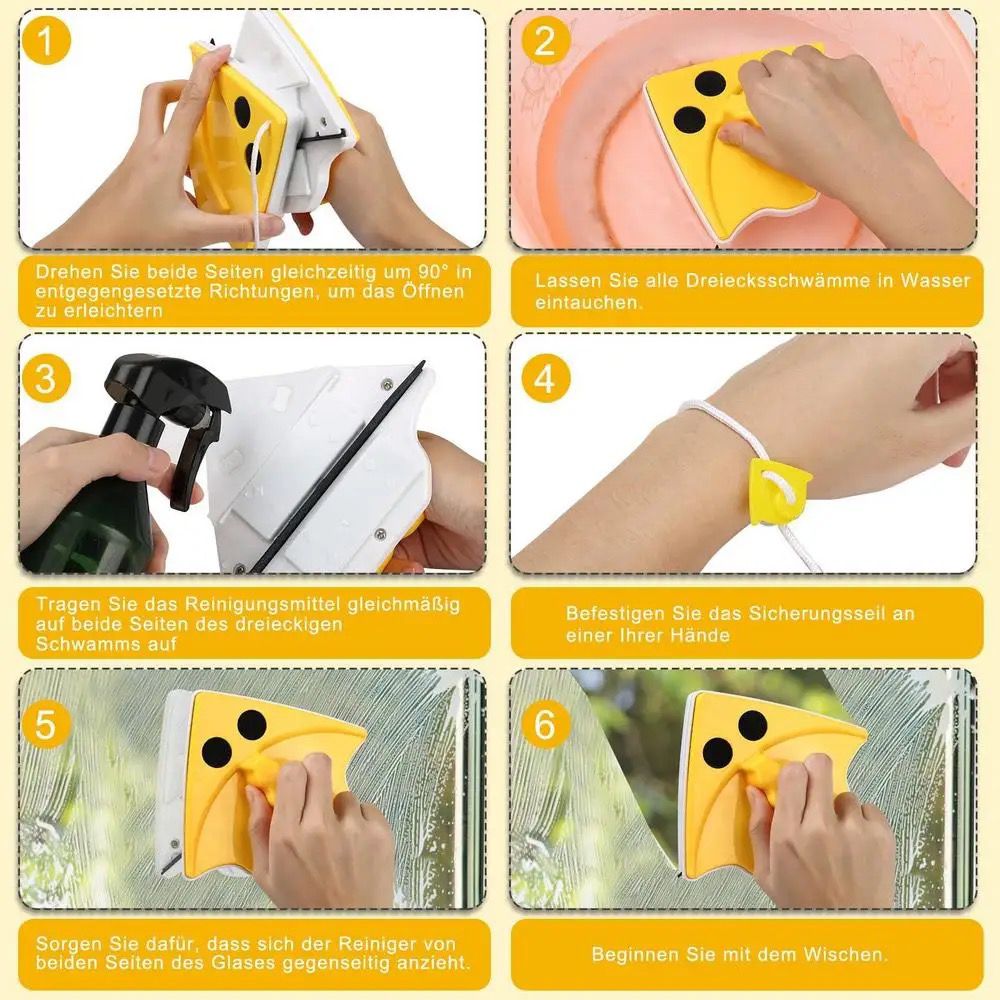 1

Drehen Sie beide Seiten gleichzeitig um 90° in entgegengesetzte Richtungen, um das Öffnen zu erleichtern

2

Lassen Sie alle Dreiecksschwämme in Wasser eintauchen.

3

Tragen Sie das Reinigungsmittel gleichmäßig auf beide Seiten des dreieckigen Schwamms auf

4

Befestigen Sie das Sicherungsseil an einer Ihrer Hände

5

Sorgen Sie dafür, dass sich der Reiniger von beiden Seiten des Glases gegenseitig anzieht.

6

Beginnen Sie mit dem Wischen.