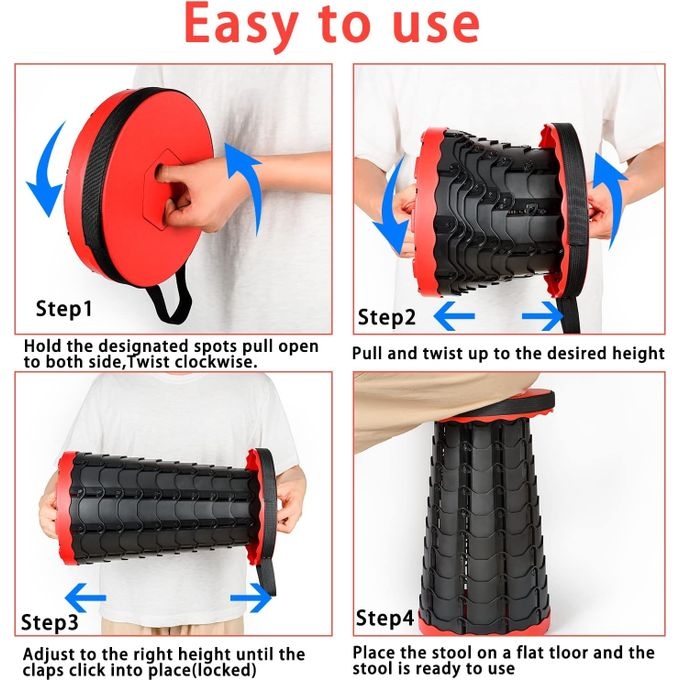 Easy to use

Step1

Hold the designated spots pull open to both side,Twist clockwise.

Step2

Pull and twist up to the desired height

Step3

Adjust to the right height until the claps click into place(locked)

Step4

Place the stool on a flat tloor and the stool is ready to use