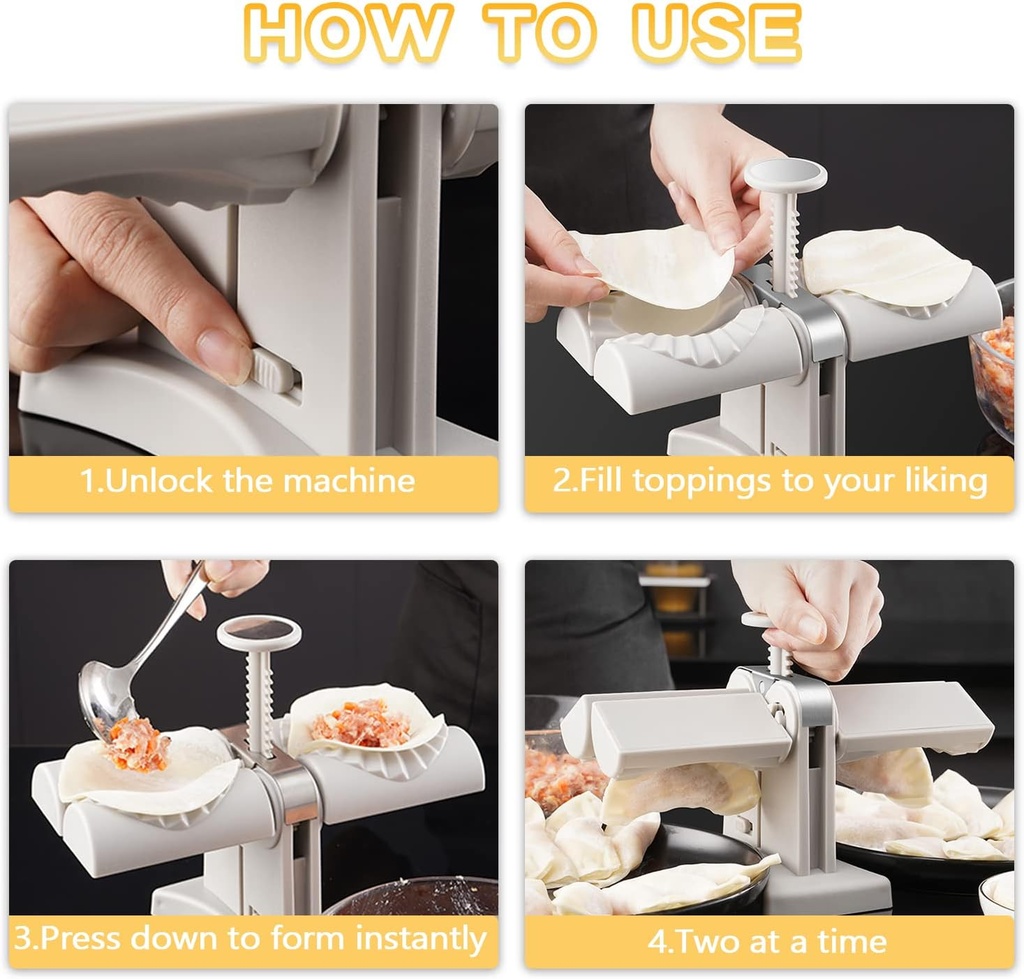 HOW TO USE

1.Unlock the machine

2.Fill toppings to your liking

3.Press down to form instantly

4.Two at a time